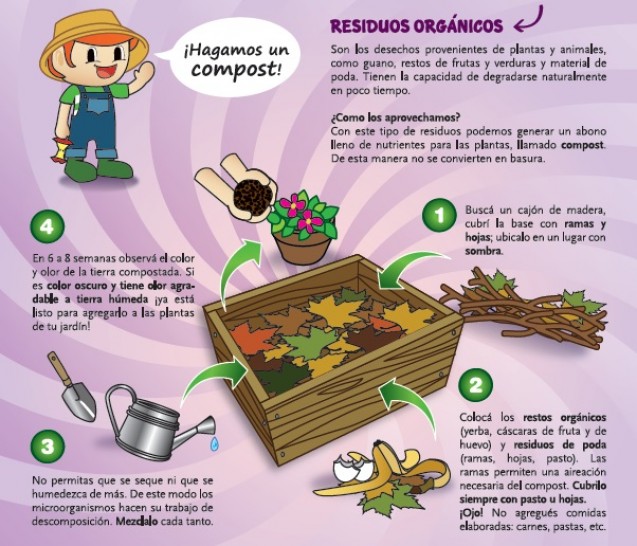 ¡Hagamos un compost!

RESIDUOS ORGÁNICOS

Son los desechos provenientes de plantas y animales, como guano, restos de frutas y verduras y material de poda. Tienen la capacidad de degradarse naturalmente en poco tiempo.

¿Como los aprovechamos?
Con este tipo de residuos podemos generar un abono lleno de nutrientes para las plantas, llamado compost. De esta manera no se convierten en basura.

1
Buscá un cajón de madera, cubrí la base con ramas y hojas; ubicalo en un lugar con sombra.

2
Colocá los restos orgánicos (yerba, cáscaras de fruta y de huevo) y residuos de poda (ramas, hojas, pasto). Las ramas permiten una aireación necesaria del compost. Cubrilo siempre con pasto u hojas.
¡Ojo! No agregués comidas elaboradas: carnes, pastas, etc.

3
No permitas que se seque ni que se humedezca de más. De este modo los microorganismos hacen su trabajo de descomposición. Mezclalo cada tanto.

4
En 6 a 8 semanas observá el color y olor de la tierra compostada. Si es color oscuro y tiene olor agradable a tierra húmeda ¡ya está listo para agregarlo a las plantas de tu jardín!